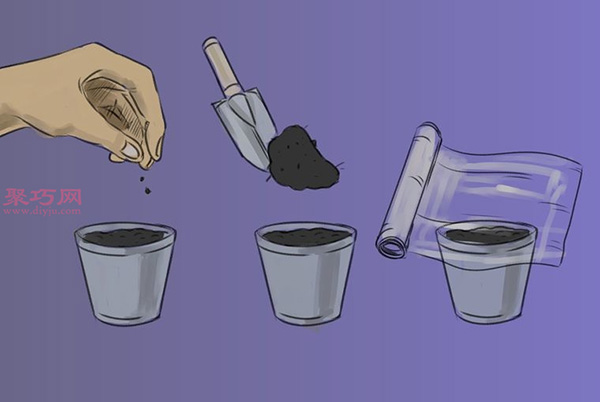 聚巧网
www.diyju.com